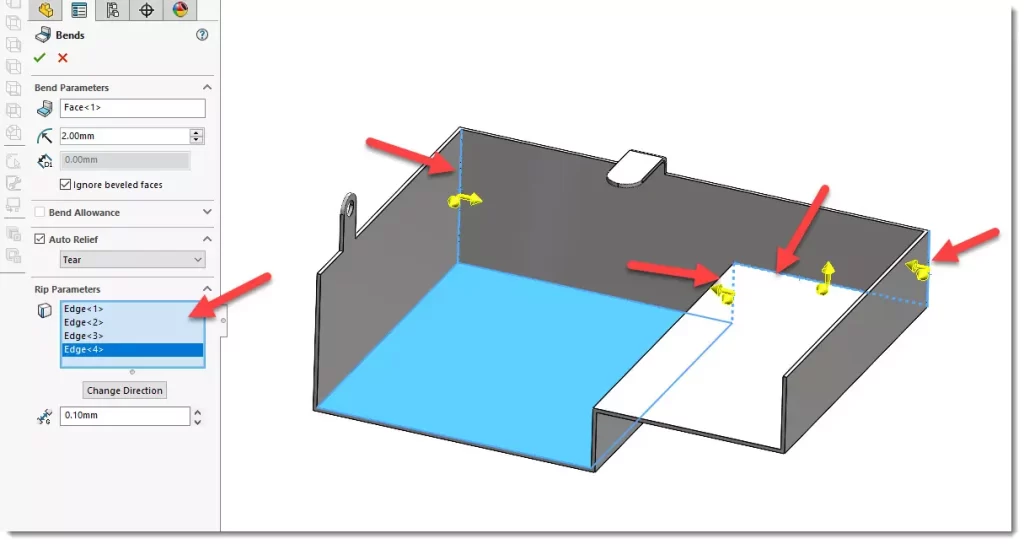 Bends

Bend Parameters

Face<1>

2.00mm

0.00mm

Ignore beveled faces

Bend Allowance

Auto Relief

Tear

Rip Parameters

Edge<1>
Edge<2>
Edge<3>
Edge<4>

Change Direction

0.10mm