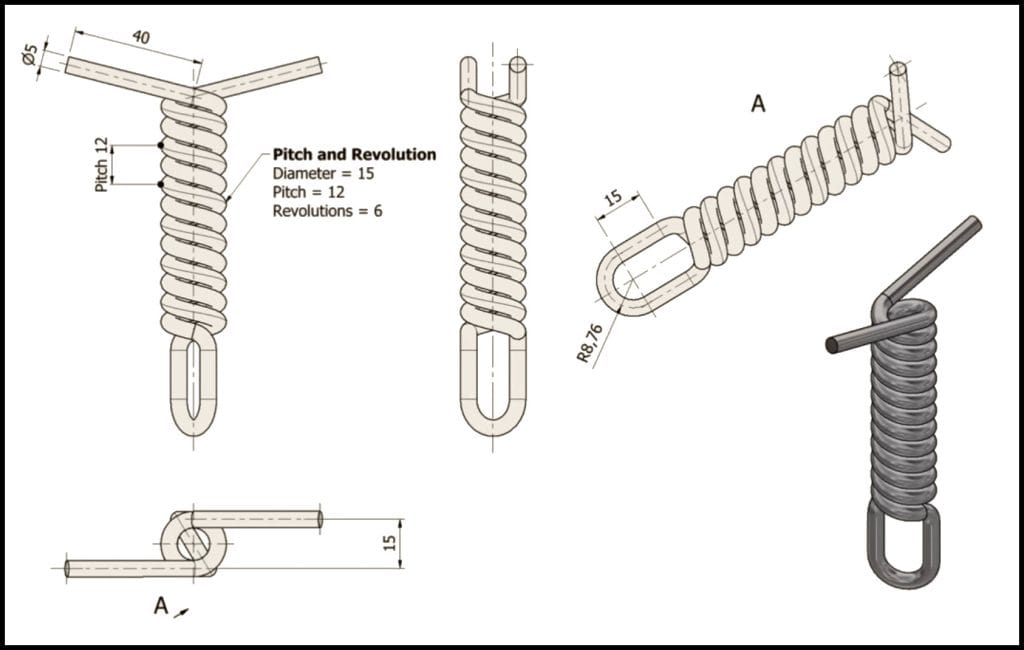 Ø5

40

Pitch 12

**Pitch and Revolution**
Diameter = 15
Pitch = 12
Revolutions = 6

A

15

R8,76

15

A